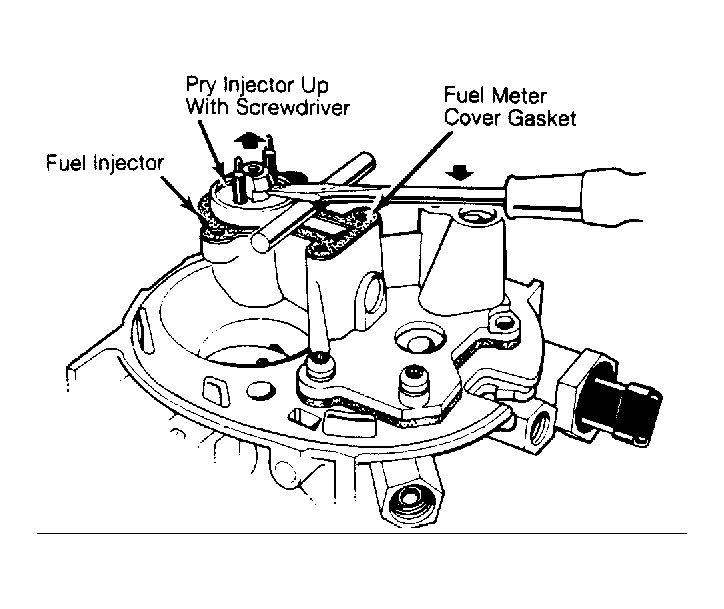 Pry Injector Up With Screwdriver

Fuel Meter Cover Gasket

Fuel Injector