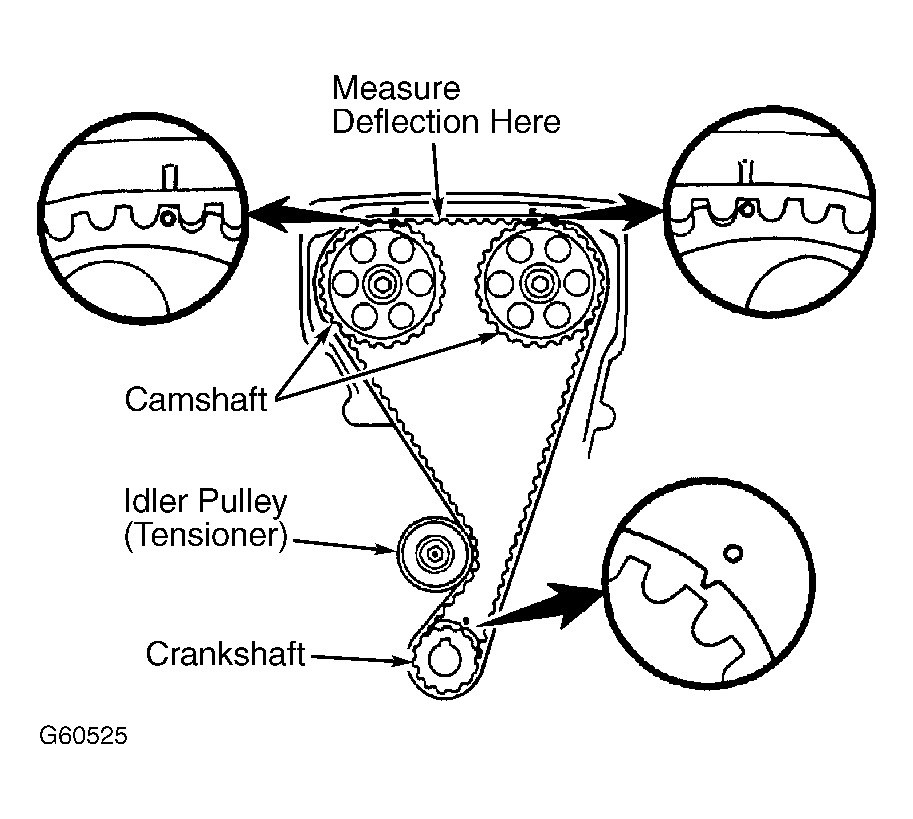 Measure Deflection Here

Camshaft

Idler Pulley (Tensioner)

Crankshaft

G60525