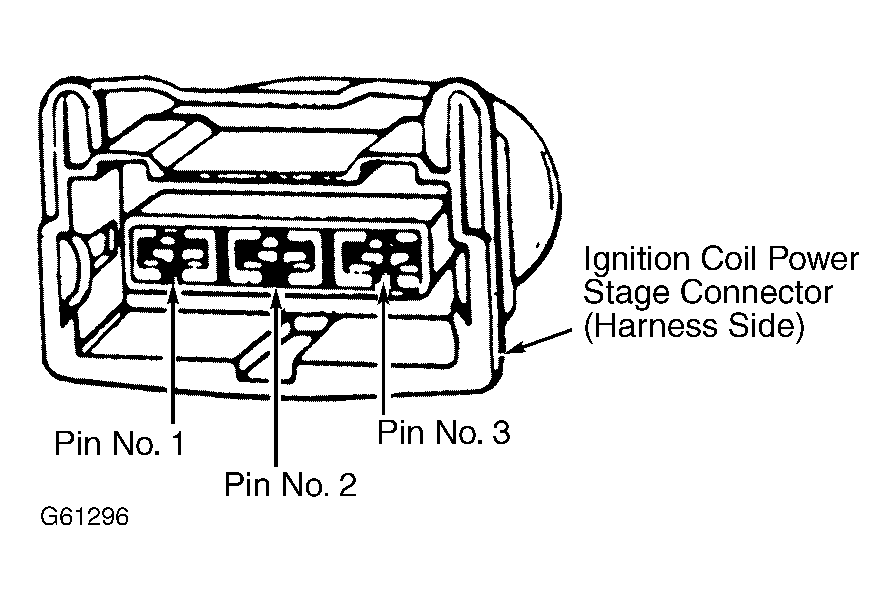 Ignition Coil Power Stage Connector (Harness Side)

Pin No. 1

Pin No. 2

Pin No. 3

G61296