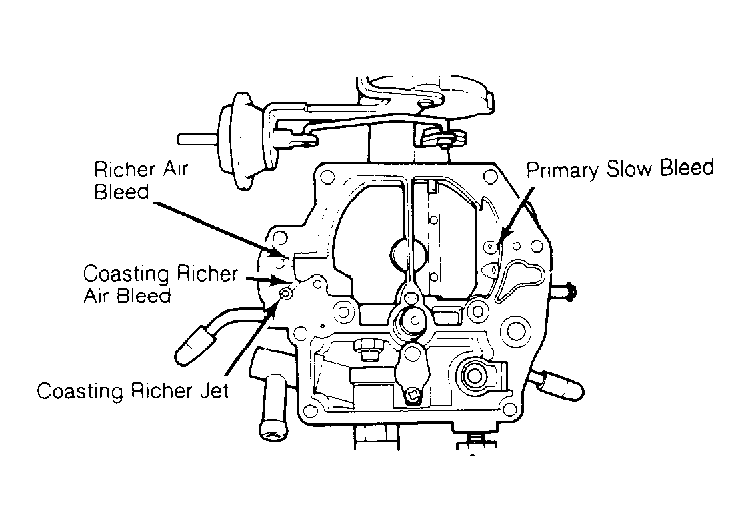 Richer Air Bleed

Primary Slow Bleed

Coasting Richer Air Bleed

Coasting Richer Jet