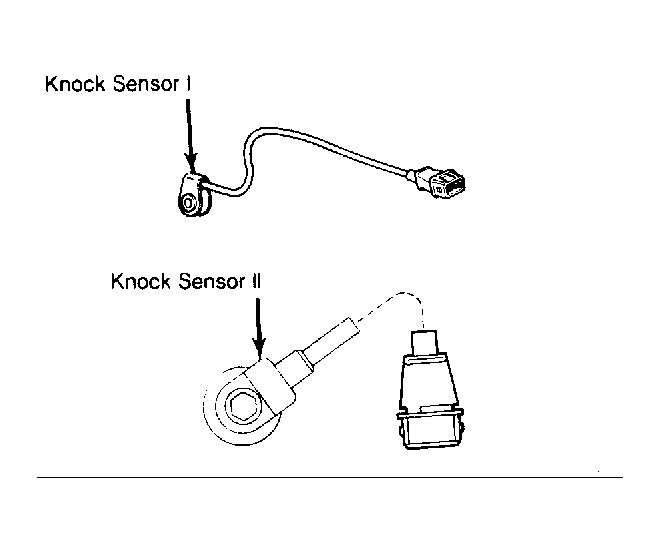 Knock Sensor I

Knock Sensor II