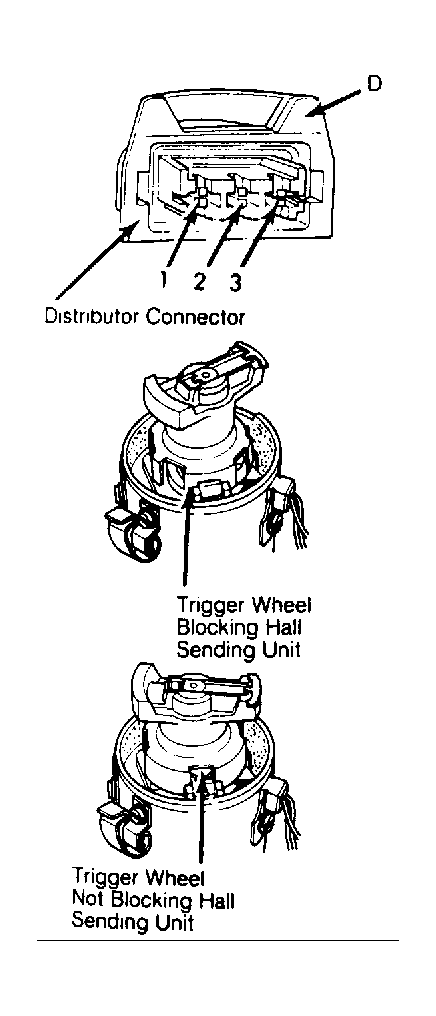 D

1 2 3

Distributor Connector

Trigger Wheel Blocking Hall Sending Unit

Trigger Wheel Not Blocking Hall Sending Unit