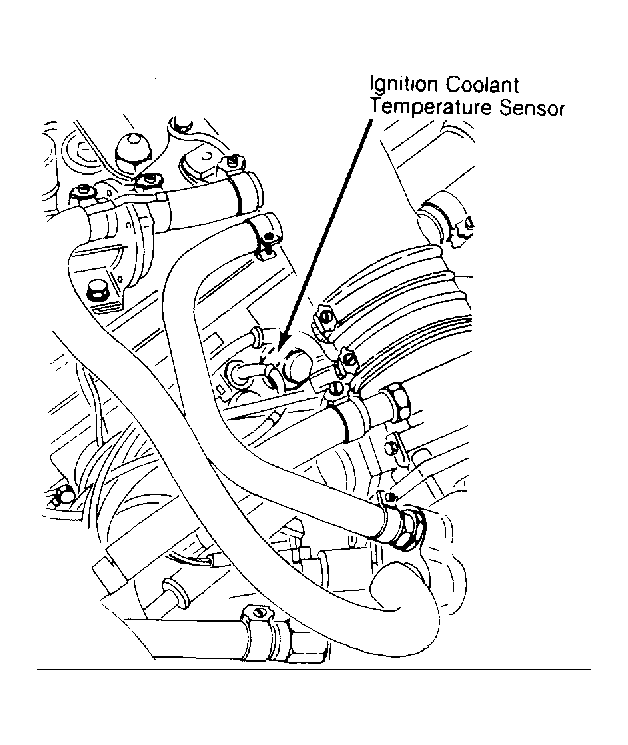 Ignition Coolant Temperature Sensor