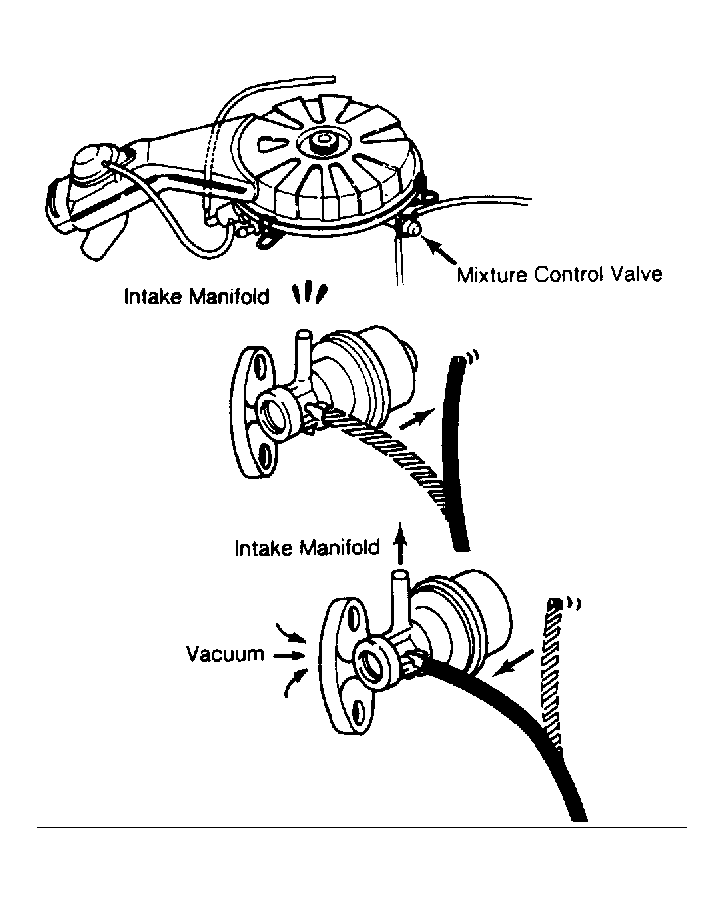 Mixture Control Valve

Intake Manifold

Intake Manifold

Vacuum