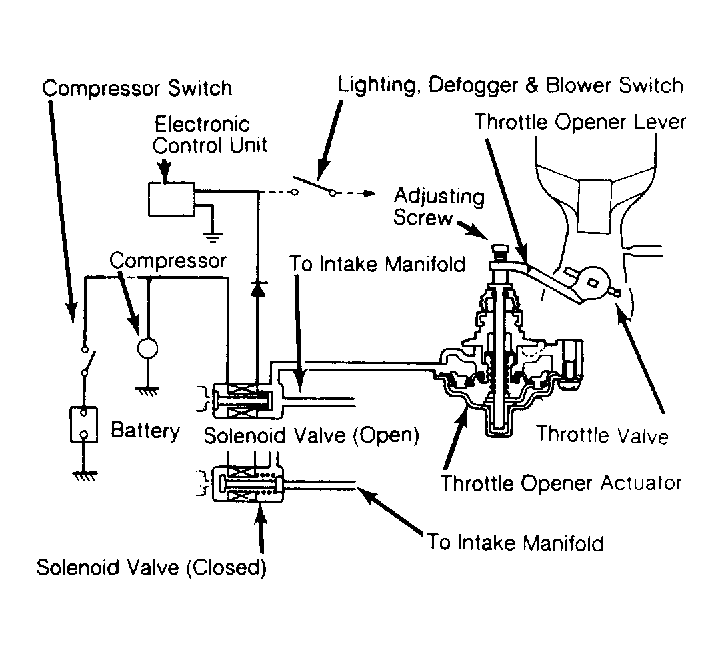 Compressor Switch

Lighting, Defogger & Blower Switch

Electronic Control Unit

Throttle Opener Lever

Adjusting Screw

Compressor

To Intake Manifold

Battery

Solenoid Valve (Open)

Throttle Valve

Throttle Opener Actuator

To Intake Manifold

Solenoid Valve (Closed)