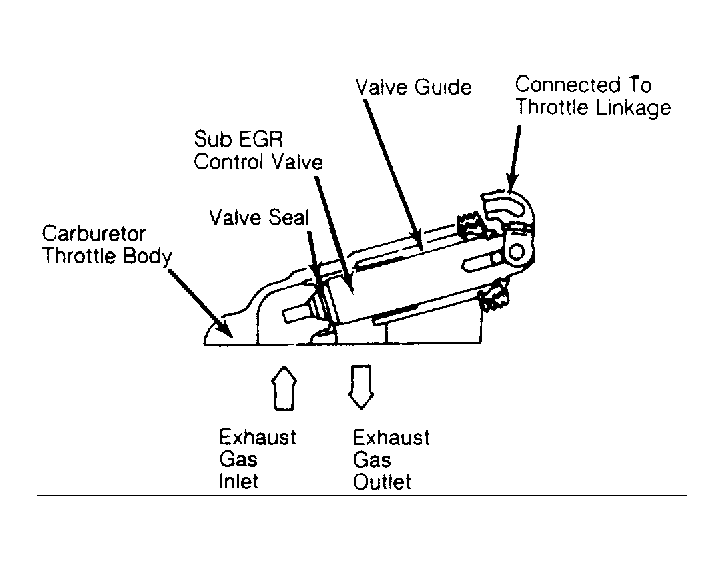 Valve Guide

Connected To
Throttle Linkage

Sub EGR
Control Valve

Valve Seal

Carburetor
Throttle Body

Exhaust
Gas
Inlet

Exhaust
Gas
Outlet