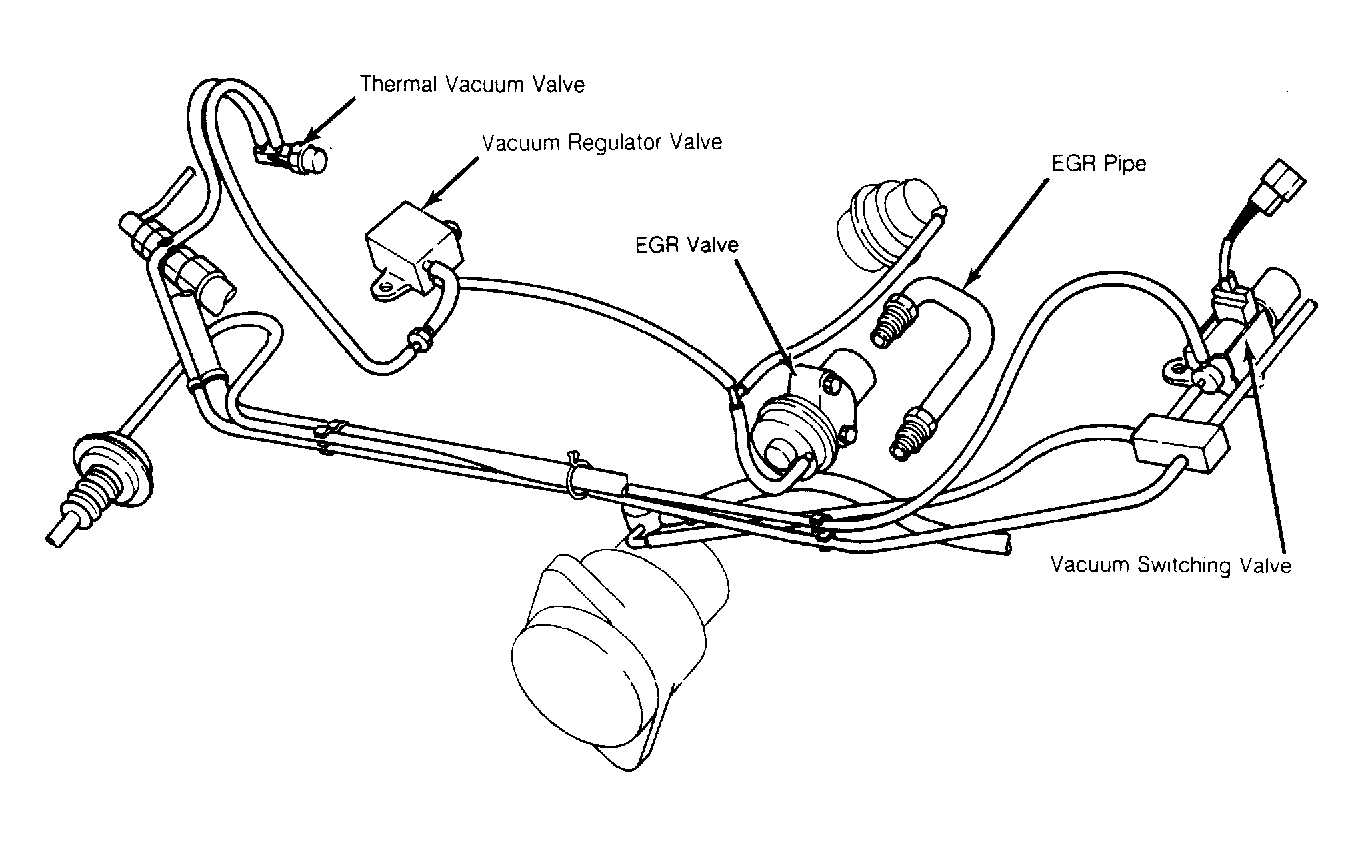 Thermal Vacuum Valve
Vacuum Regulator Valve
EGR Pipe
EGR Valve
Vacuum Switching Valve