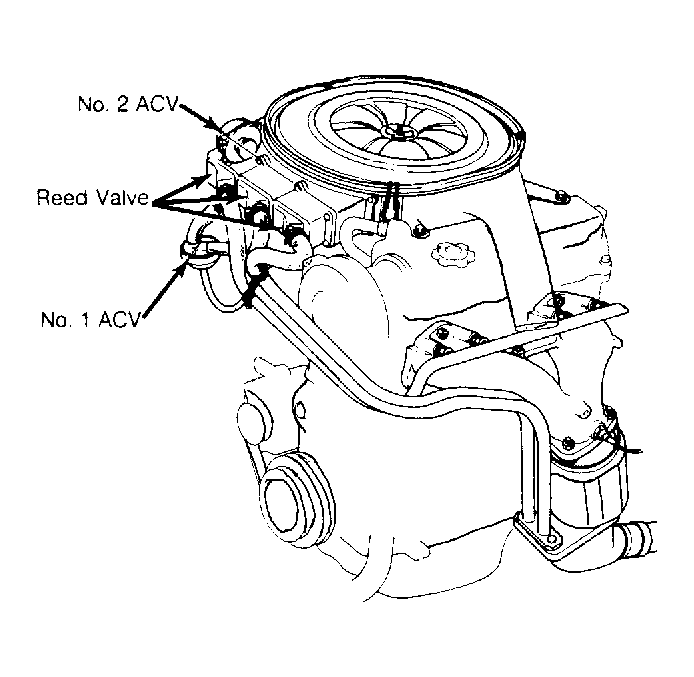 No. 2 ACV
Reed Valve
No. 1 ACV