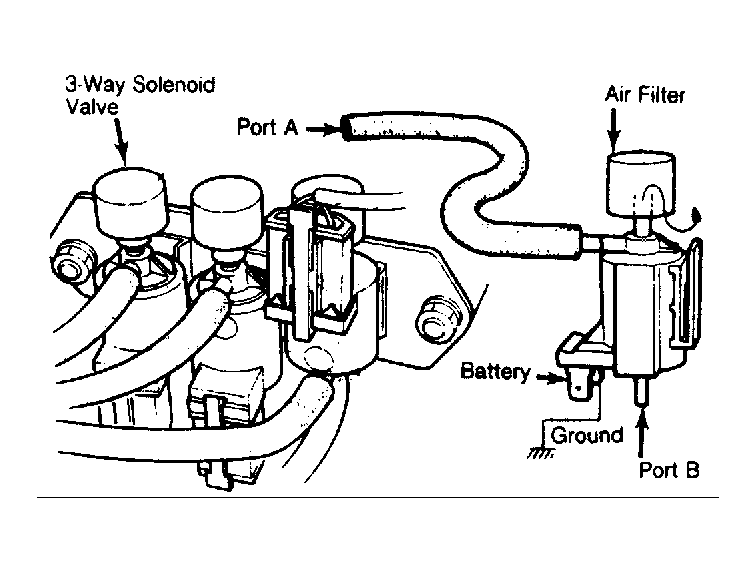 3-Way Solenoid Valve

Port A

Air Filter

Battery

Ground

Port B