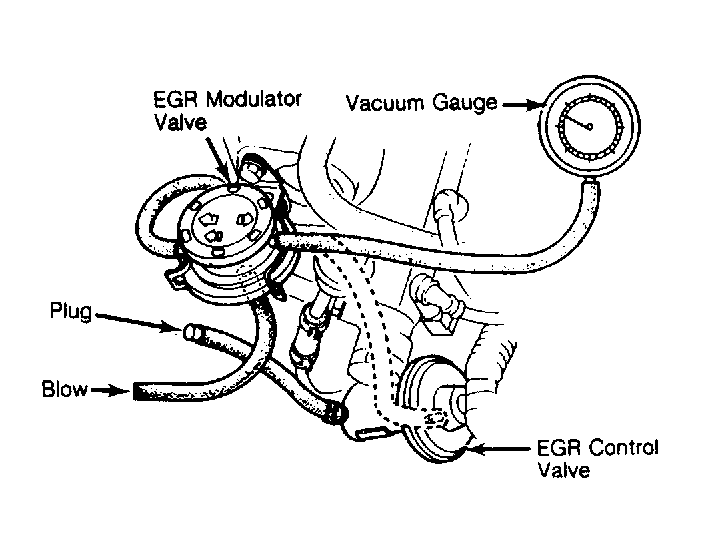 EGR Modulator Valve

Vacuum Gauge

Plug

Blow

EGR Control Valve