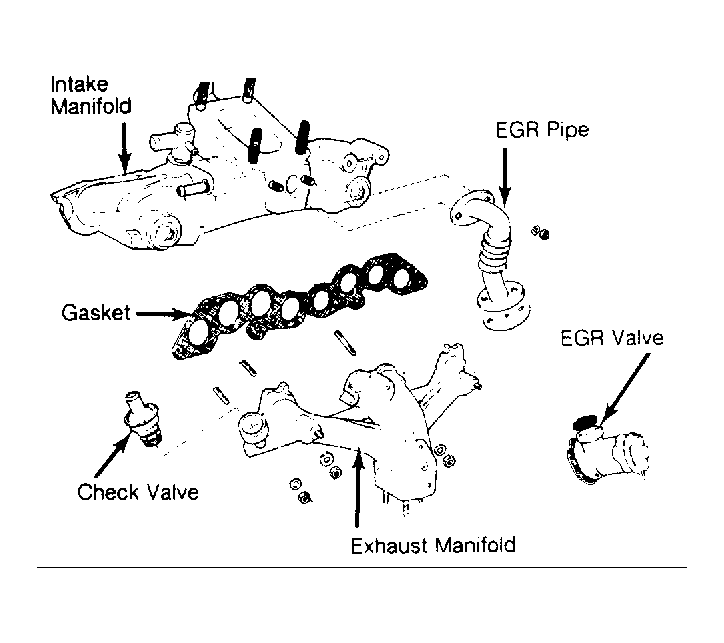 Intake Manifold

EGR Pipe

Gasket

EGR Valve

Check Valve

Exhaust Manifold