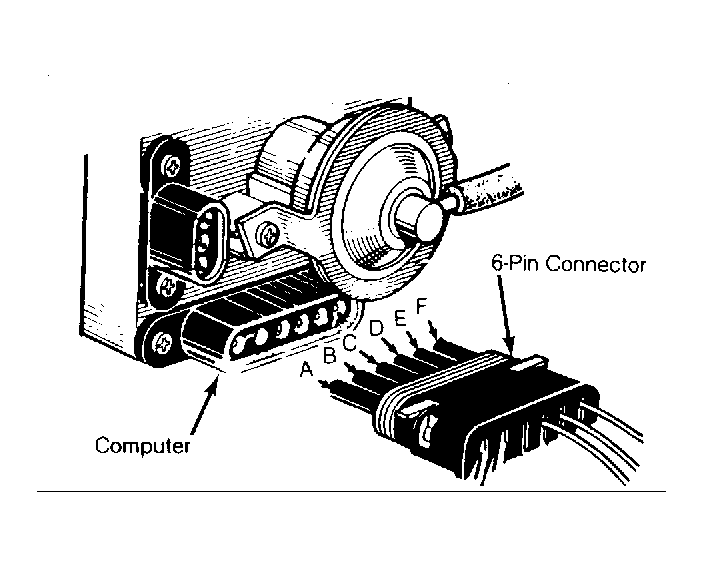 6-Pin Connector

A B C D E F

Computer