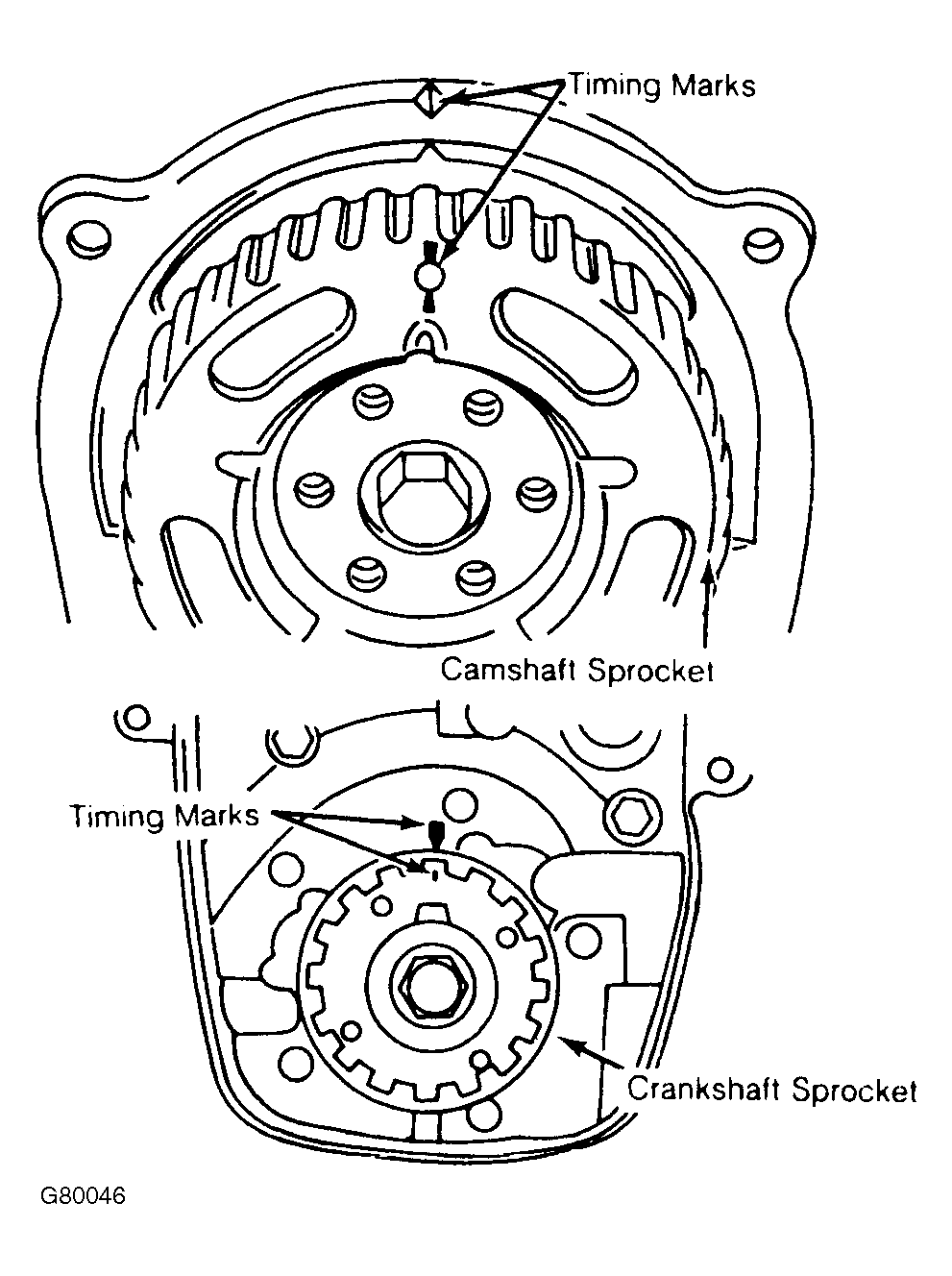 Timing Marks

Camshaft Sprocket

Timing Marks

Crankshaft Sprocket

G80046