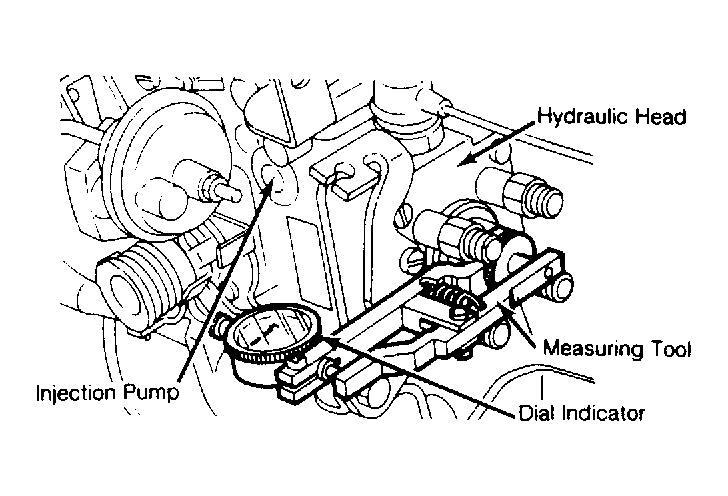 Hydraulic Head

Measuring Tool

Injection Pump

Dial Indicator