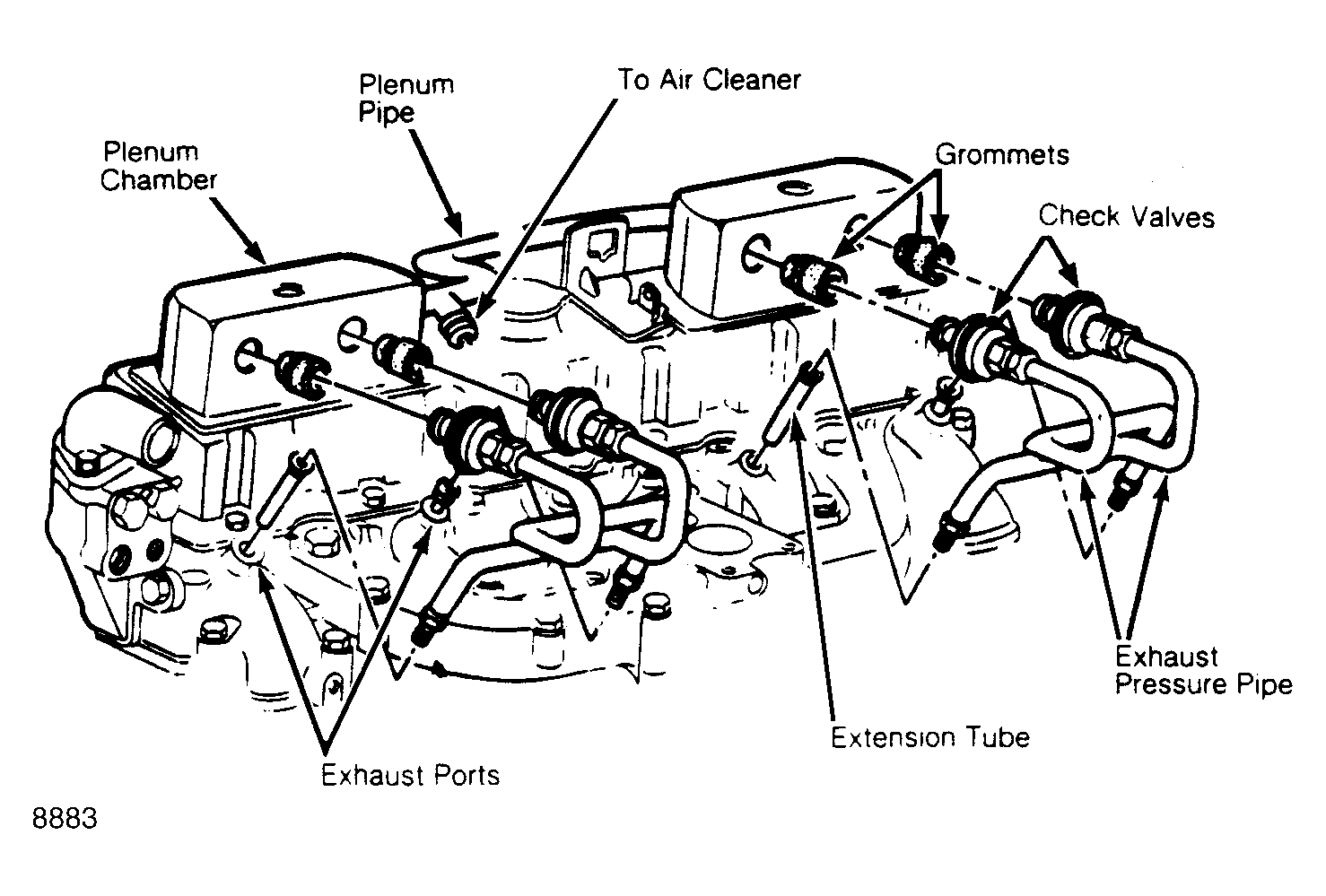 Plenum Pipe

To Air Cleaner

Plenum Chamber

Grommets

Check Valves

Exhaust Pressure Pipe

Extension Tube

Exhaust Ports

8883