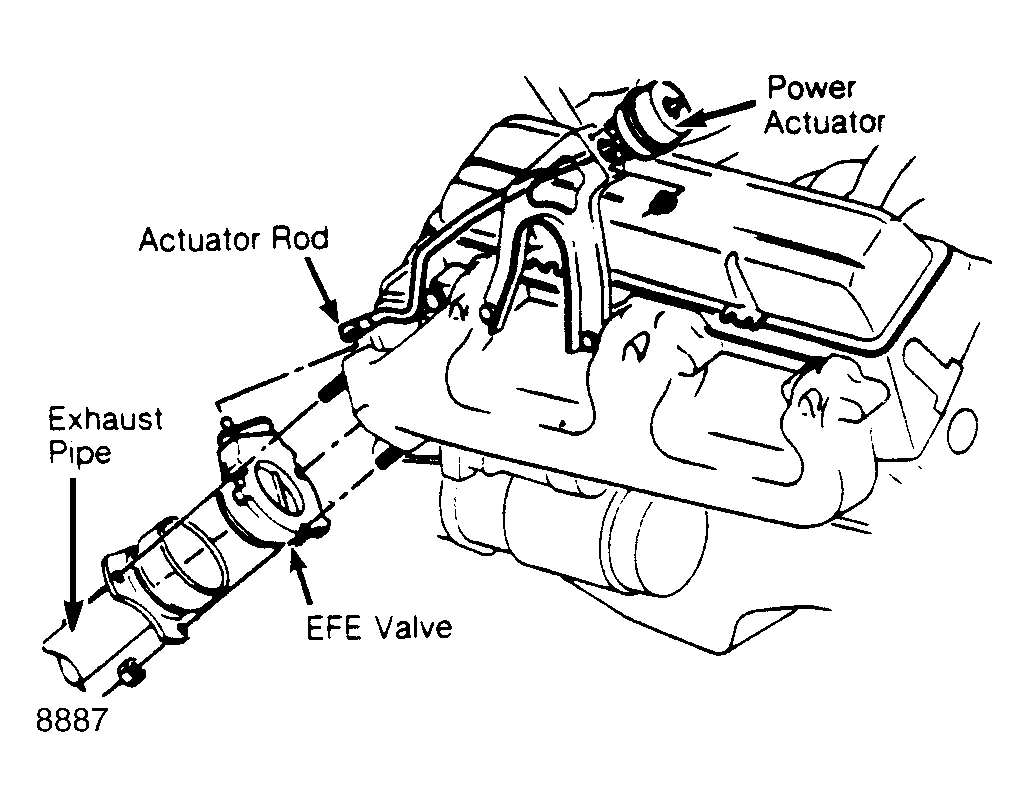 Power Actuator

Actuator Rod

Exhaust Pipe

EFE Valve

8887