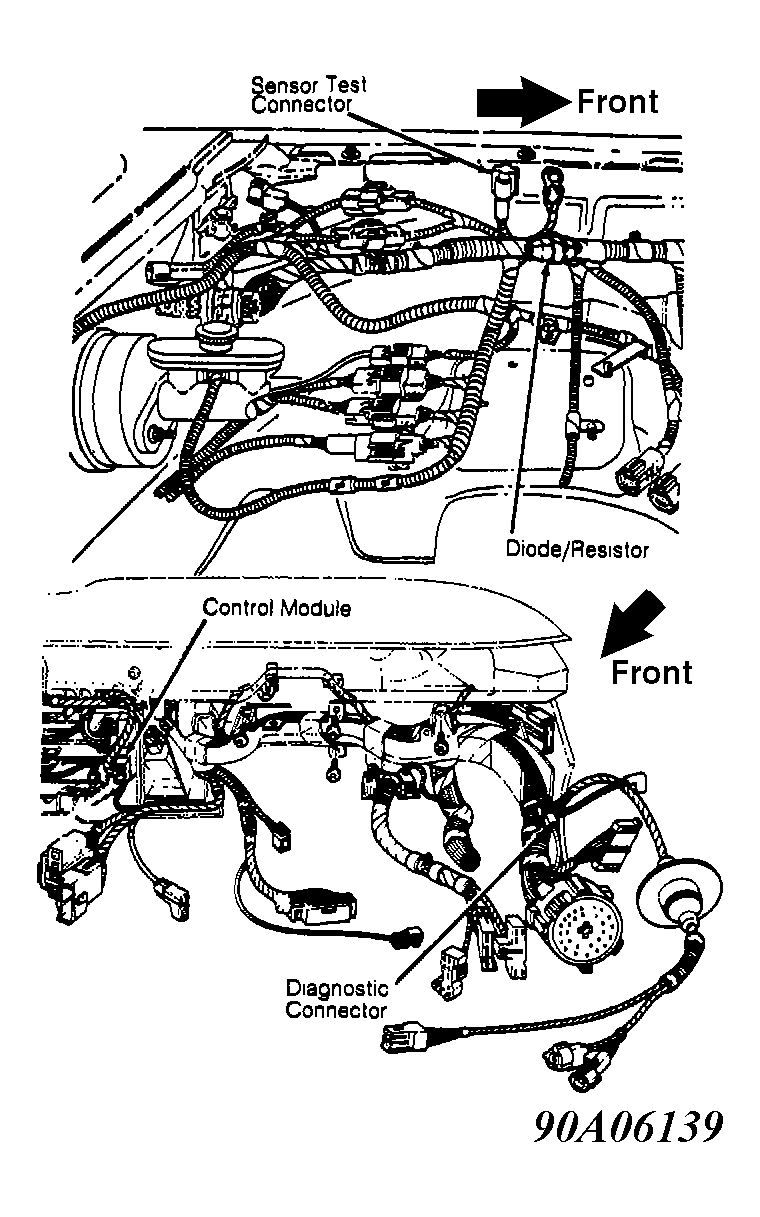 Sensor Test Connector

Front

Diode/Resistor

Control Module

Front

Diagnostic Connector

90A06139