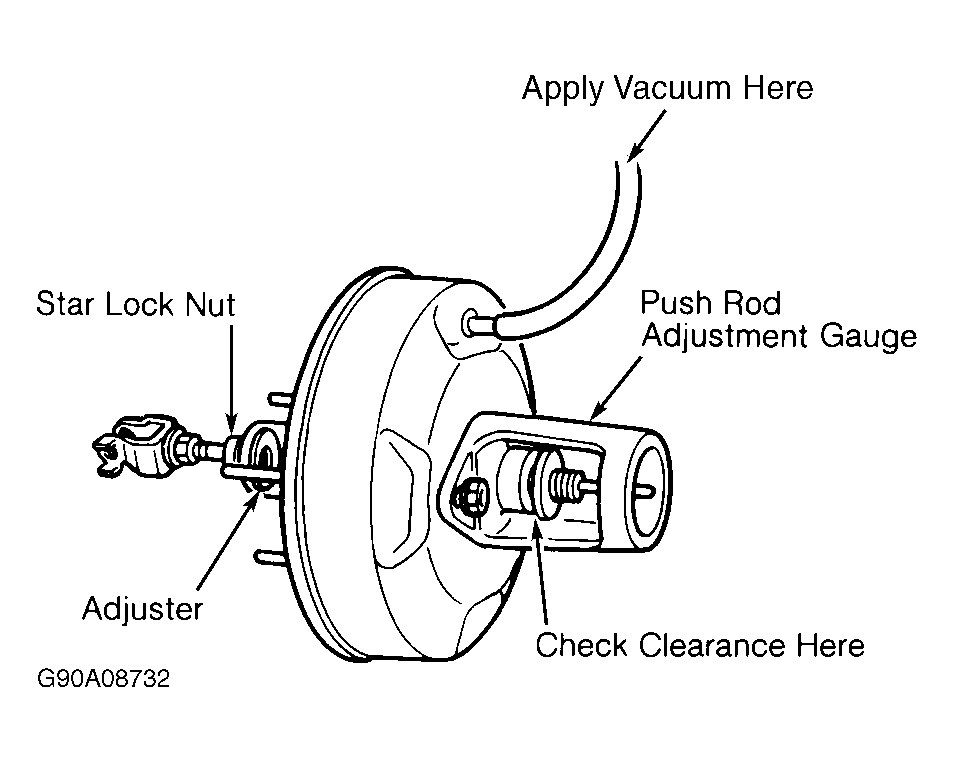 Apply Vacuum Here

Star Lock Nut

Push Rod
Adjustment Gauge

Adjuster

Check Clearance Here

G90A08732