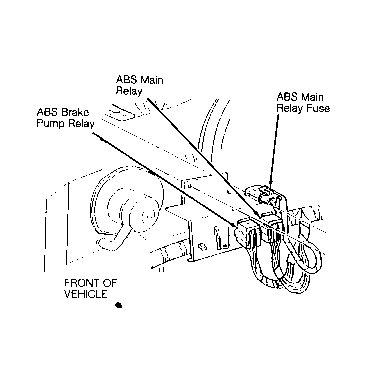 ABS Main Relay

ABS Main Relay Fuse

ABS Brake Pump Relay

FRONT OF VEHICLE