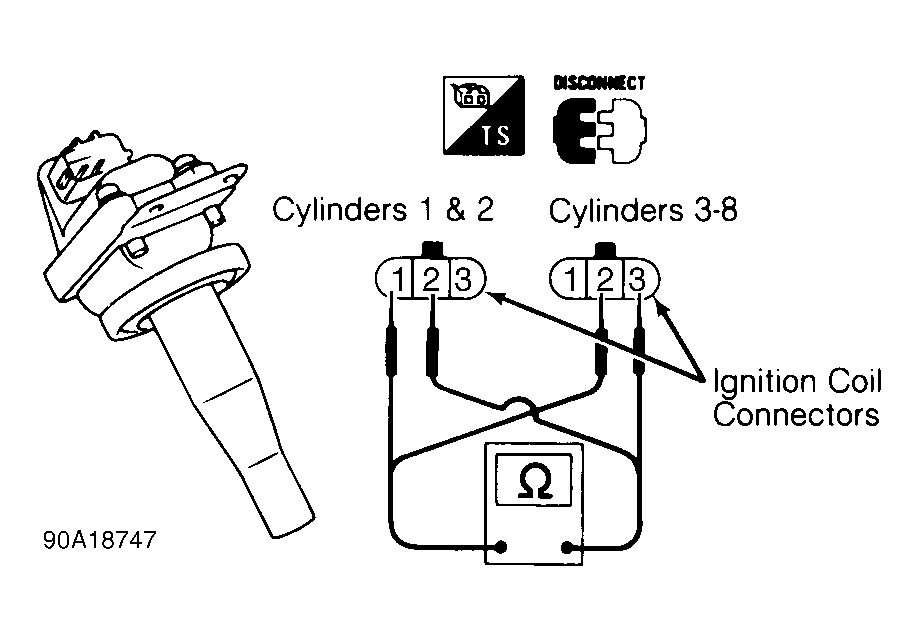 TS

DISCONNECT

Cylinders 1 & 2

Cylinders 3-8

1 2 3

1 2 3

Ignition Coil Connectors

Ω

90A18747