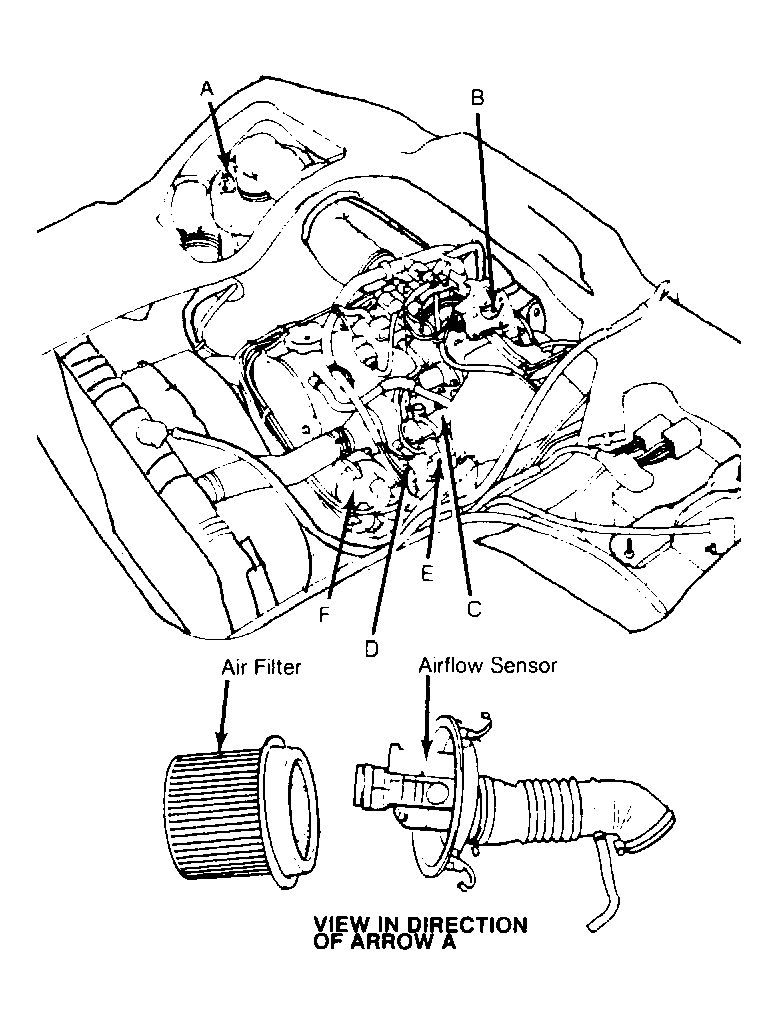 A

B

F

D

E

C

Air Filter

Airflow Sensor

VIEW IN DIRECTION OF ARROW A