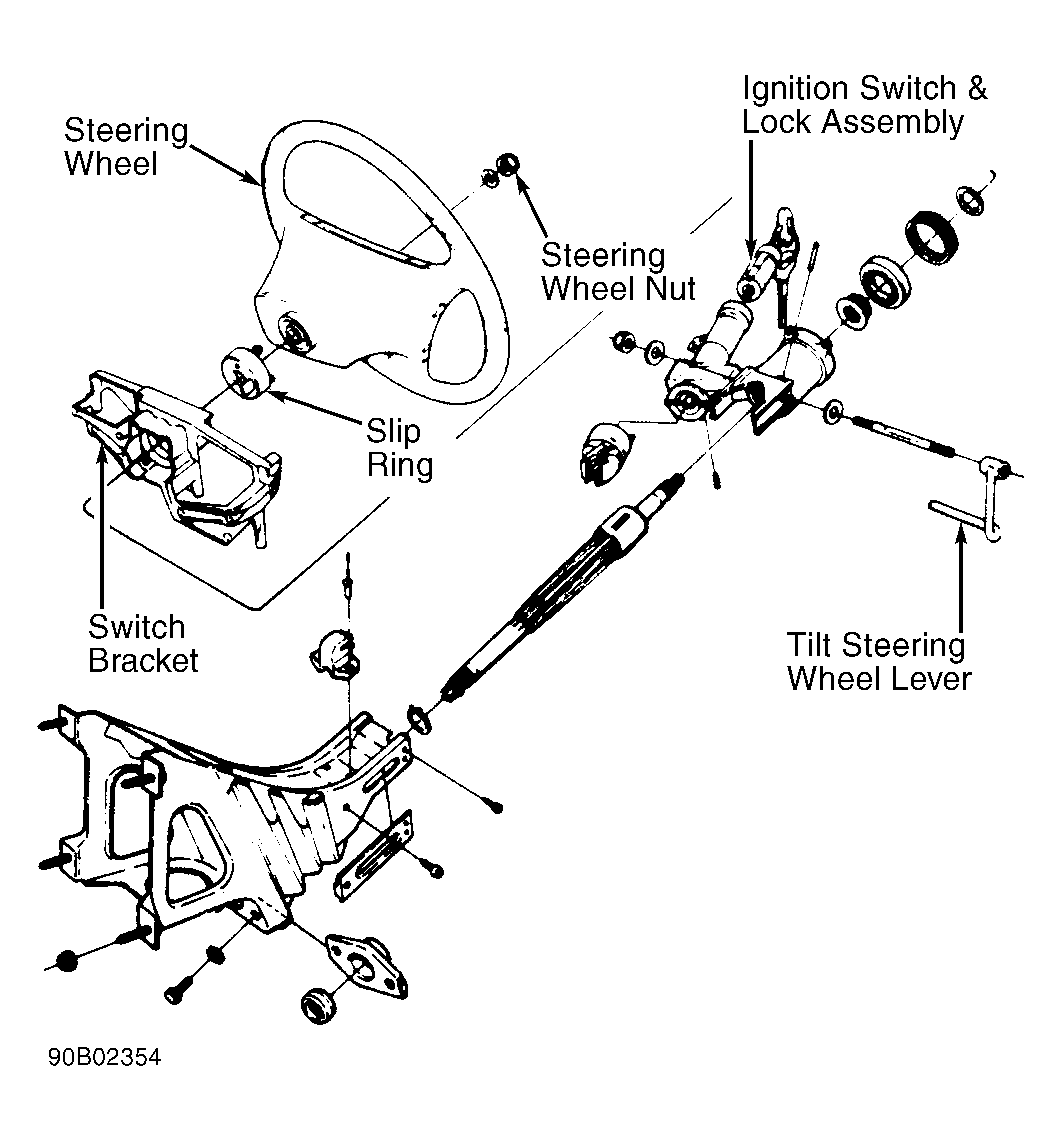 Steering Wheel

Ignition Switch & Lock Assembly

Steering Wheel Nut

Slip Ring

Switch Bracket

Tilt Steering Wheel Lever

90B02354