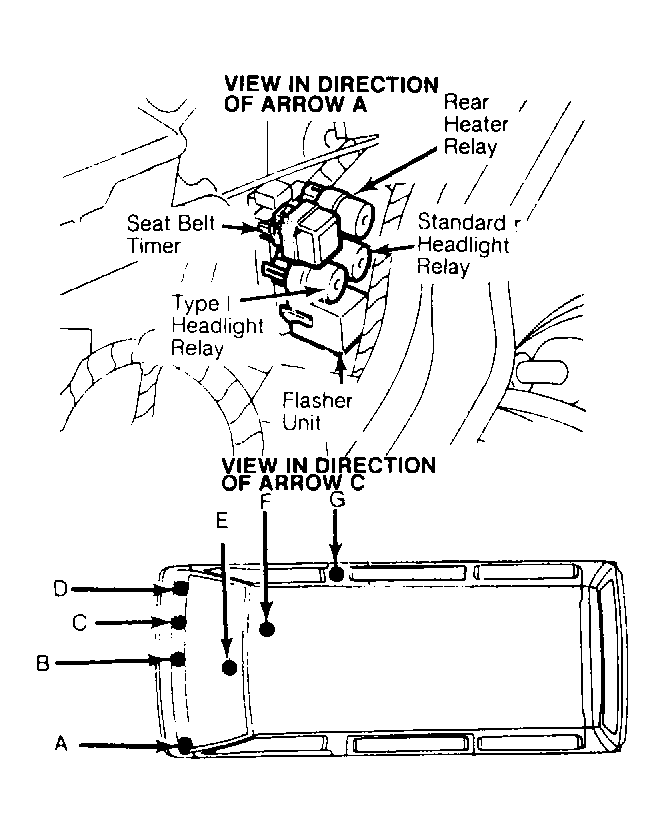 VIEW IN DIRECTION OF ARROW A

Rear Heater Relay

Seat Belt Timer

Standard Headlight Relay

Type I Headlight Relay

Flasher Unit

VIEW IN DIRECTION OF ARROW C

E

F

G

D

C

B

A