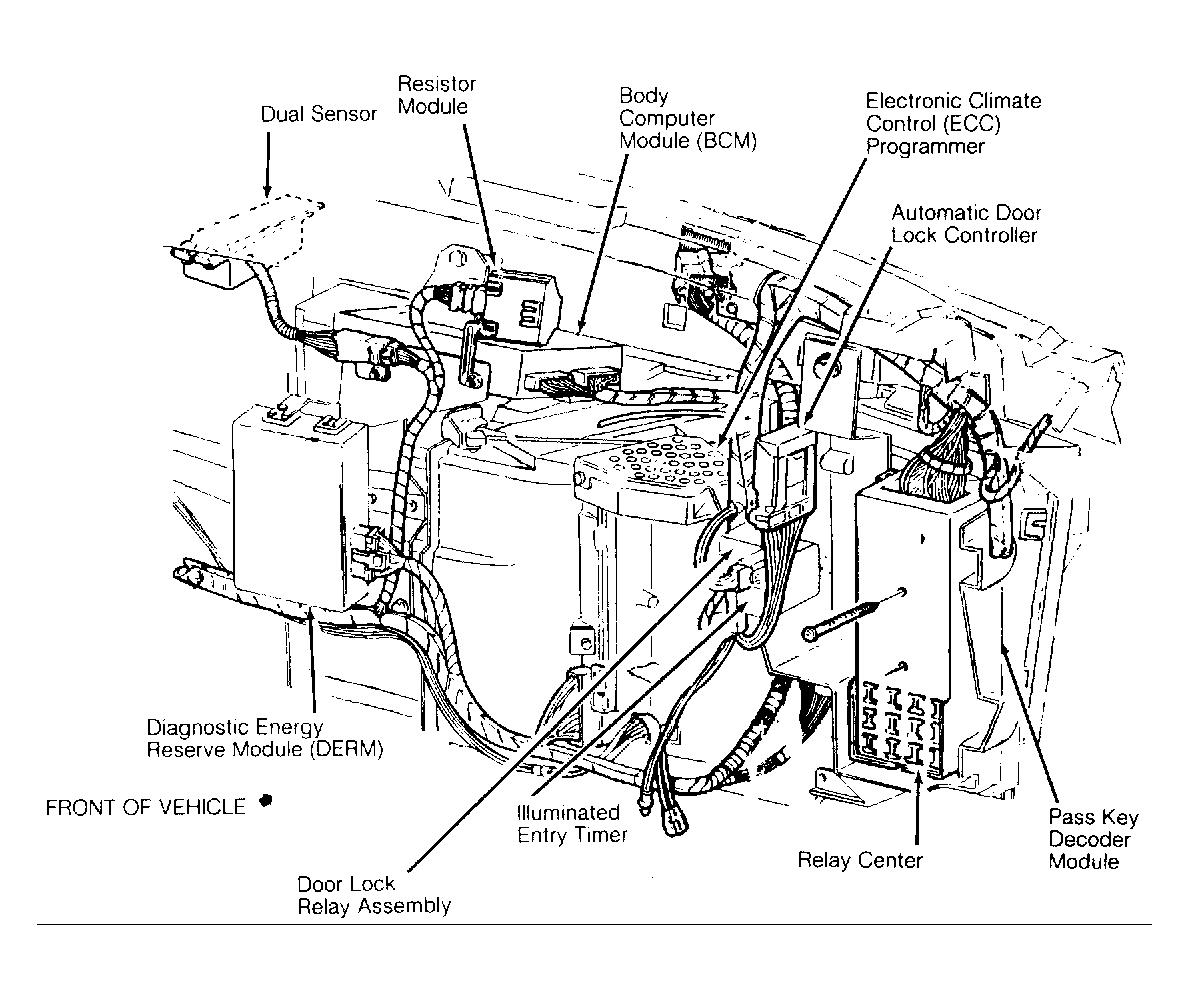 Dual Sensor

Resistor Module

Body Computer Module (BCM)

Electronic Climate Control (ECC) Programmer

Automatic Door Lock Controller

Diagnostic Energy Reserve Module (DERM)

FRONT OF VEHICLE

Illuminated Entry Timer

Door Lock Relay Assembly

Relay Center

Pass Key Decoder Module