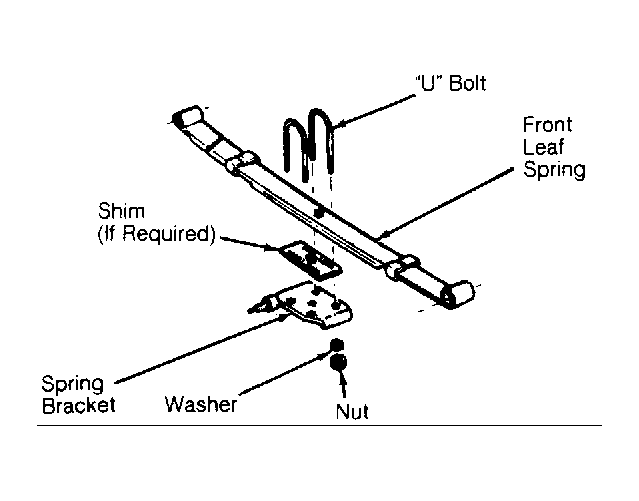 "U" Bolt

Front Leaf Spring

Shim (If Required)

Spring Bracket

Washer

Nut