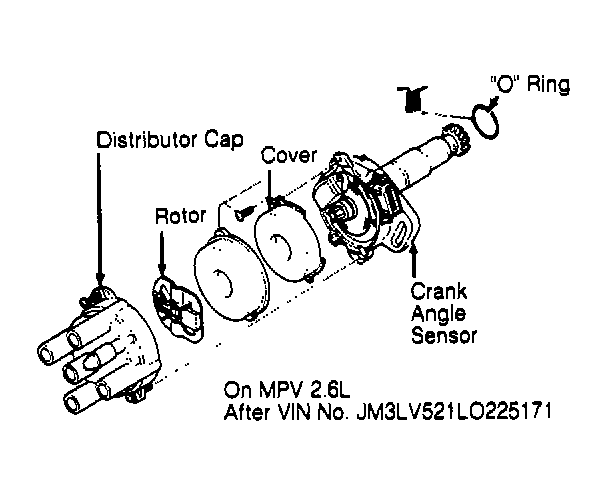 "O" Ring

Distributor Cap

Cover

Rotor

Crank Angle Sensor

On MPV 2.6L
After VIN No. JM3LV521LO225171