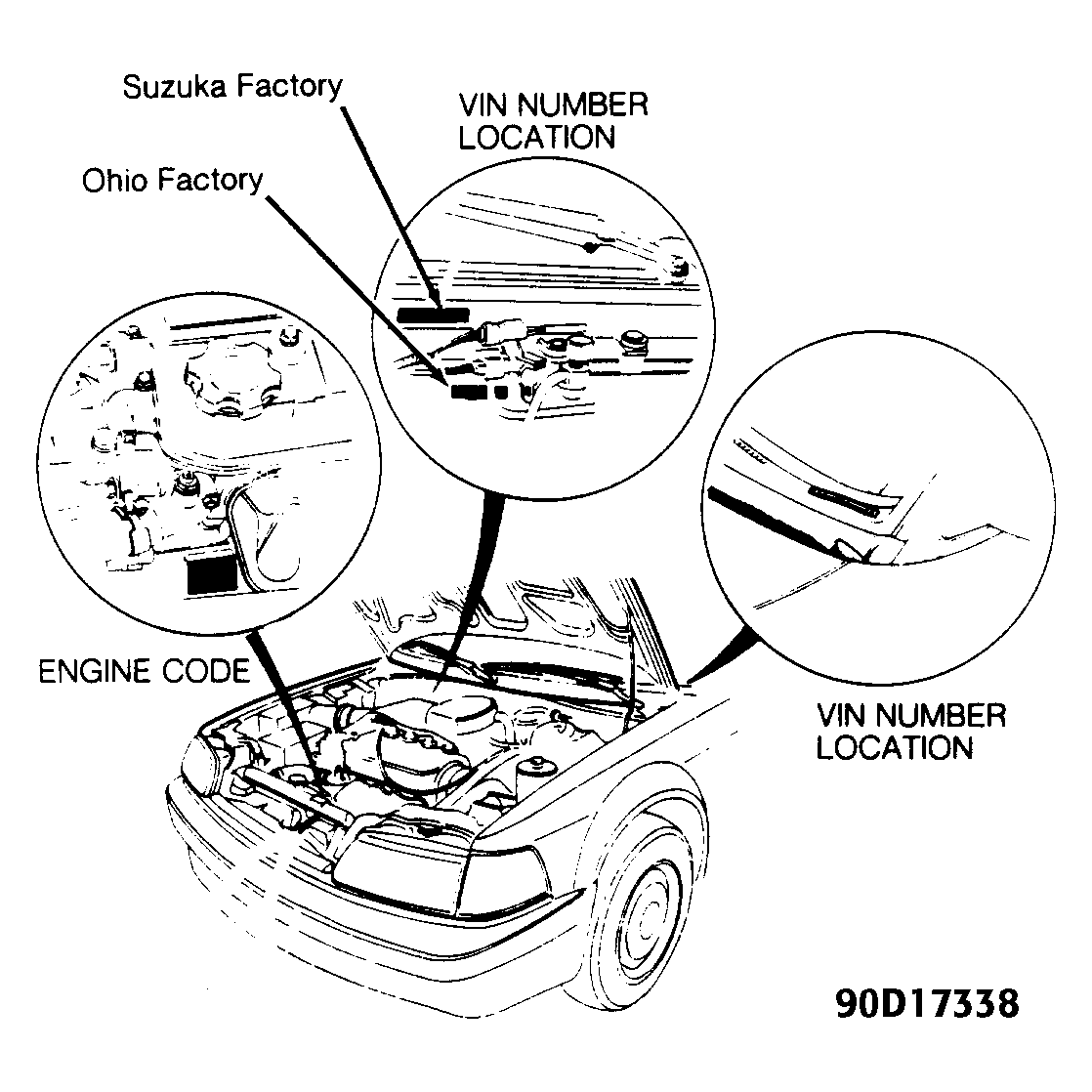 Suzuka Factory

VIN NUMBER LOCATION

Ohio Factory

ENGINE CODE

VIN NUMBER LOCATION

90D17338