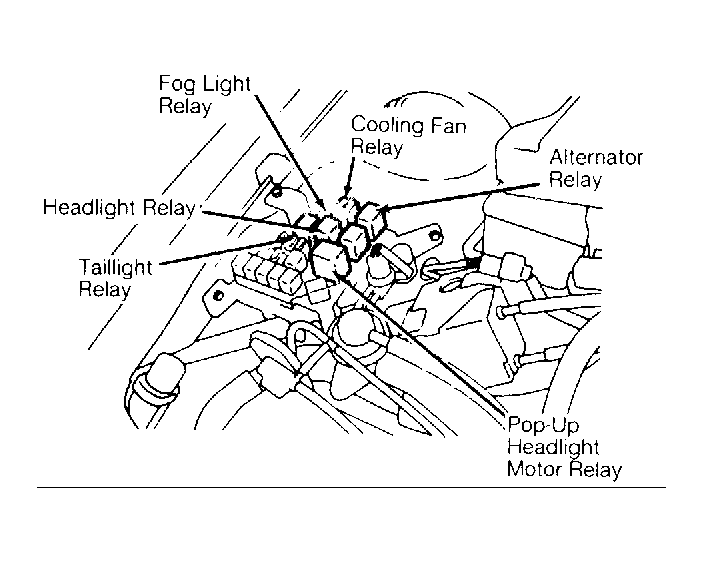 Fog Light Relay

Cooling Fan Relay

Alternator Relay

Headlight Relay

Taillight Relay

Pop-Up Headlight Motor Relay