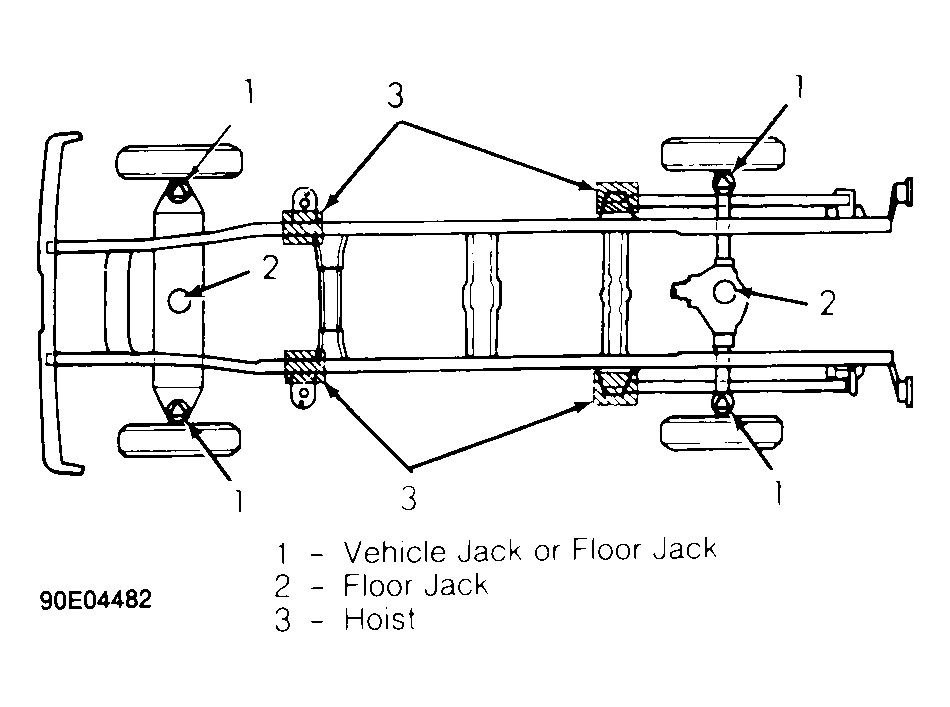 1
3
1
2
2
1
3
1

1 - Vehicle Jack or Floor Jack
2 - Floor Jack
3 - Hoist

90E04482