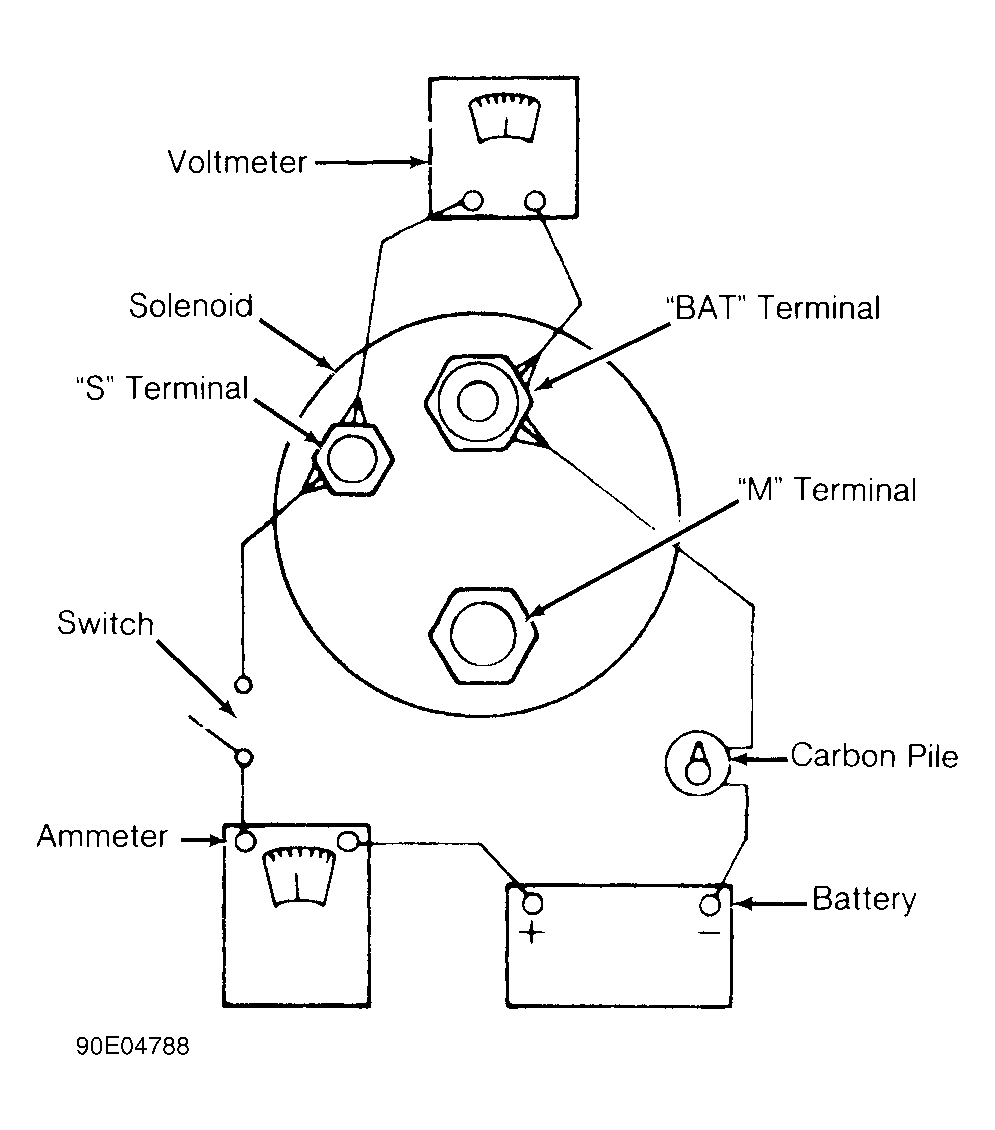 Voltmeter

Solenoid

"BAT" Terminal

"S" Terminal

"M" Terminal

Switch

Carbon Pile

Ammeter

Battery

+

−

90E04788