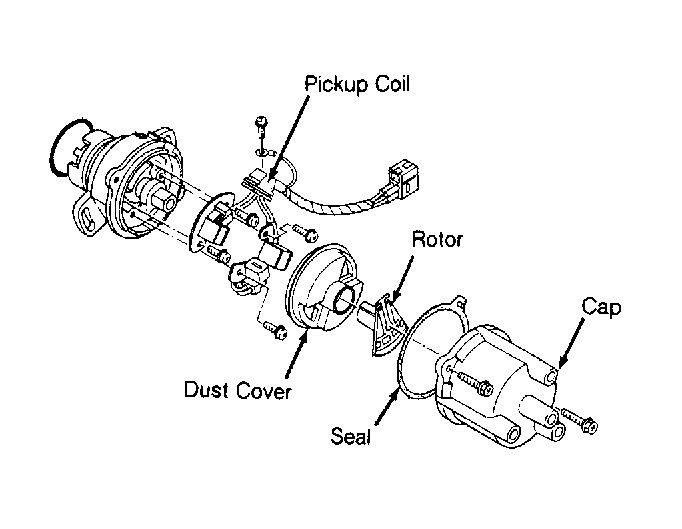 Pickup Coil
Rotor
Cap
Dust Cover
Seal