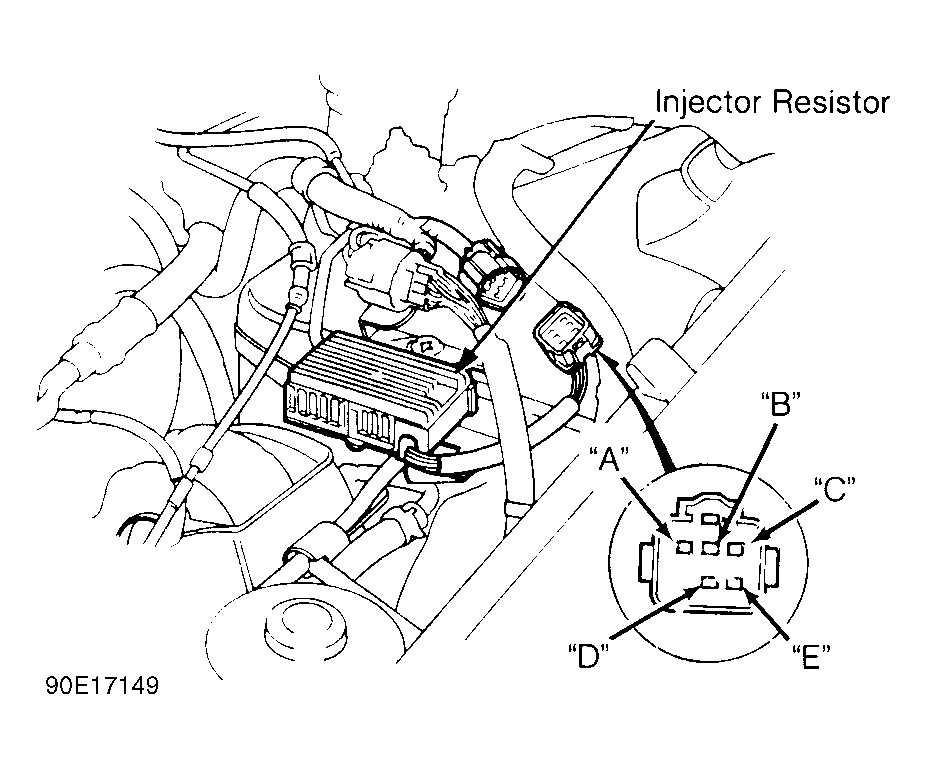 Injector Resistor

"B"

"A"

"C"

"D"

"E"

90E17149