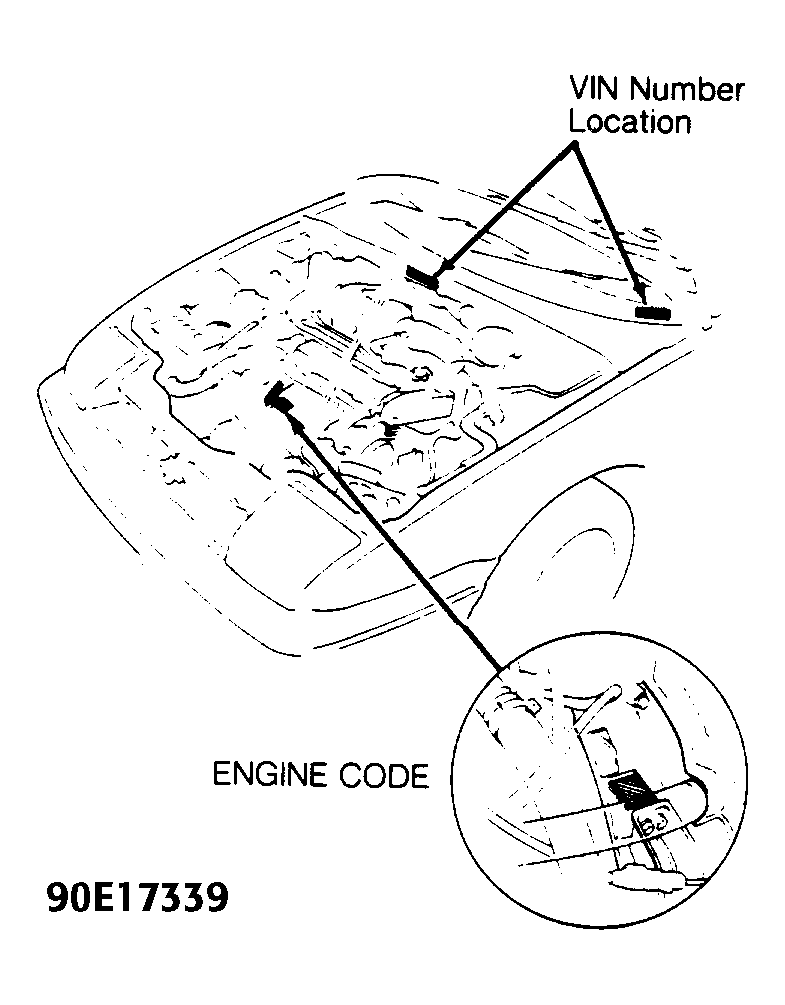 VIN Number Location

ENGINE CODE

90E17339