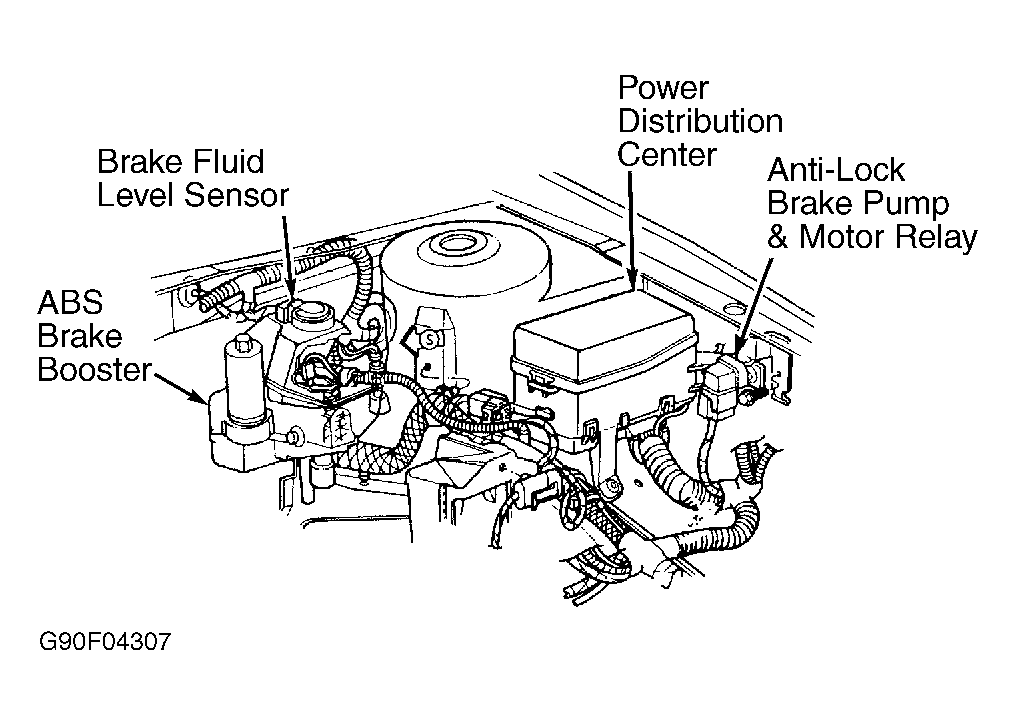 Brake Fluid
Level Sensor

Power
Distribution
Center

Anti-Lock
Brake Pump
& Motor Relay

ABS
Brake
Booster

G90F04307