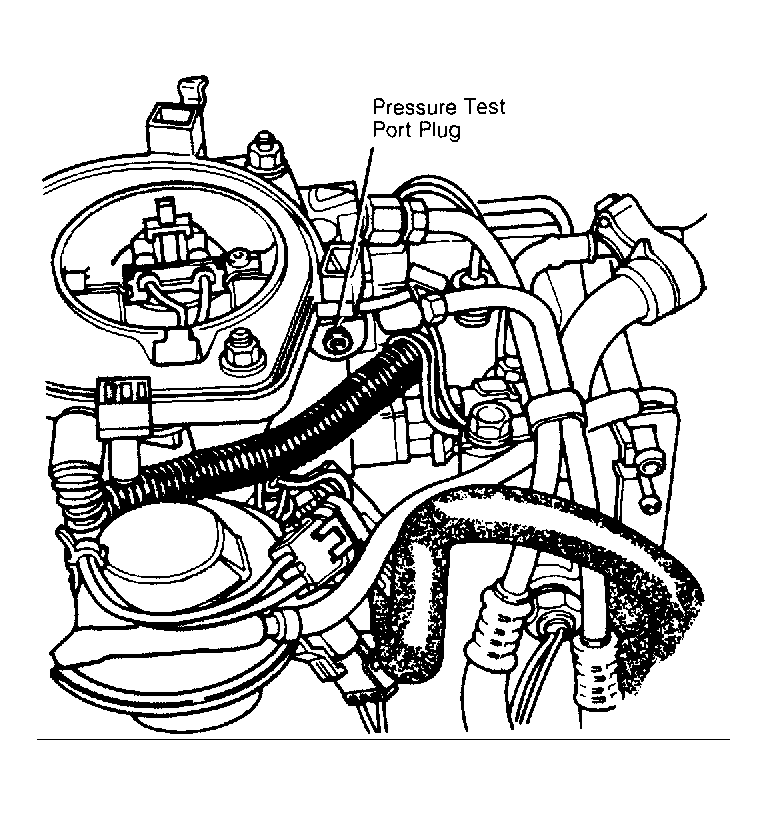 Pressure Test
Port Plug