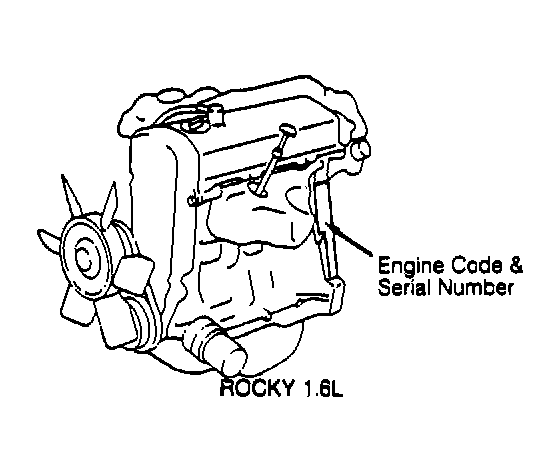 Engine Code &
Serial Number

ROCKY 1.6L