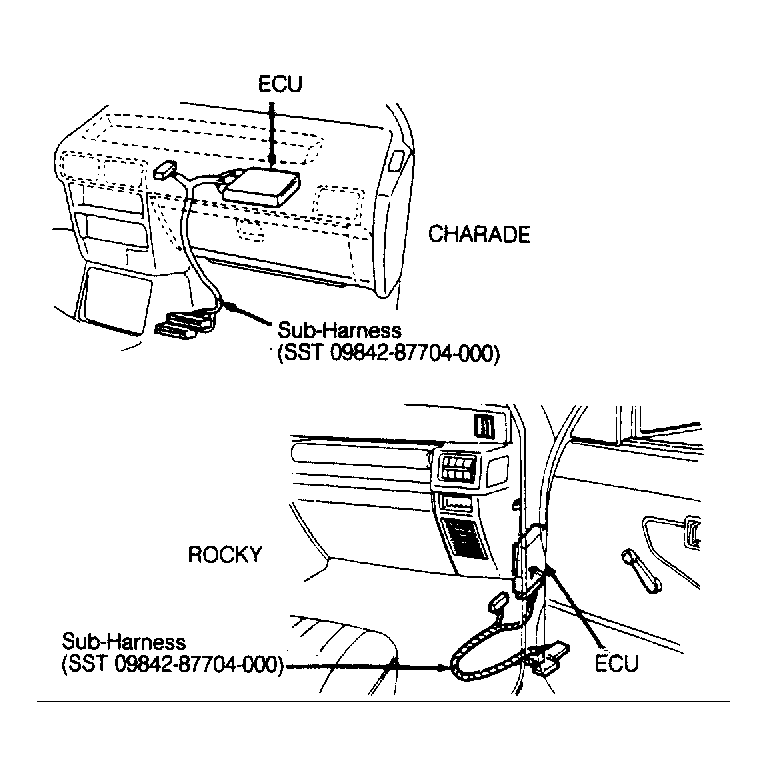 ECU

CHARADE

Sub-Harness
(SST 09842-87704-000)

ROCKY

Sub-Harness
(SST 09842-87704-000)

ECU