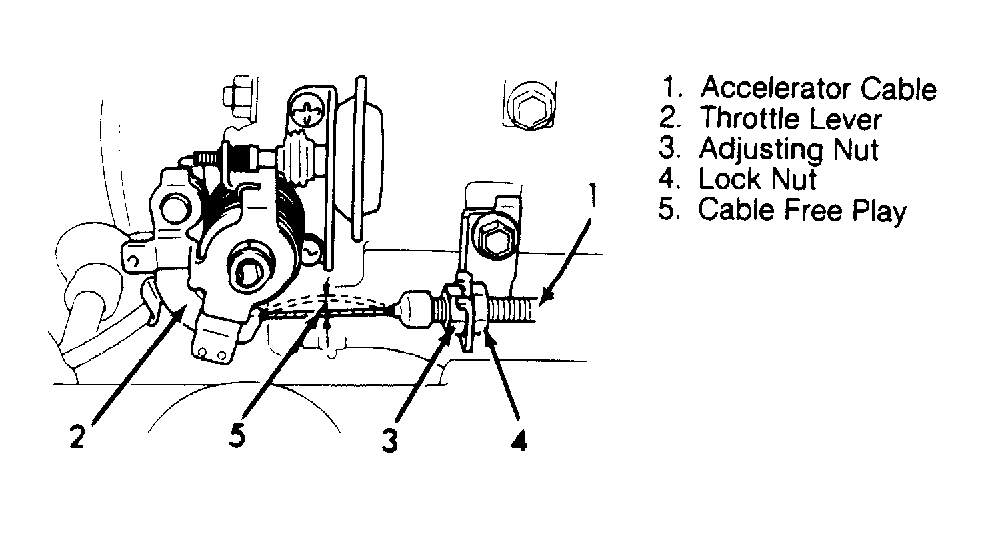 1. Accelerator Cable
2. Throttle Lever
3. Adjusting Nut
4. Lock Nut
5. Cable Free Play

1

2

5

3

4