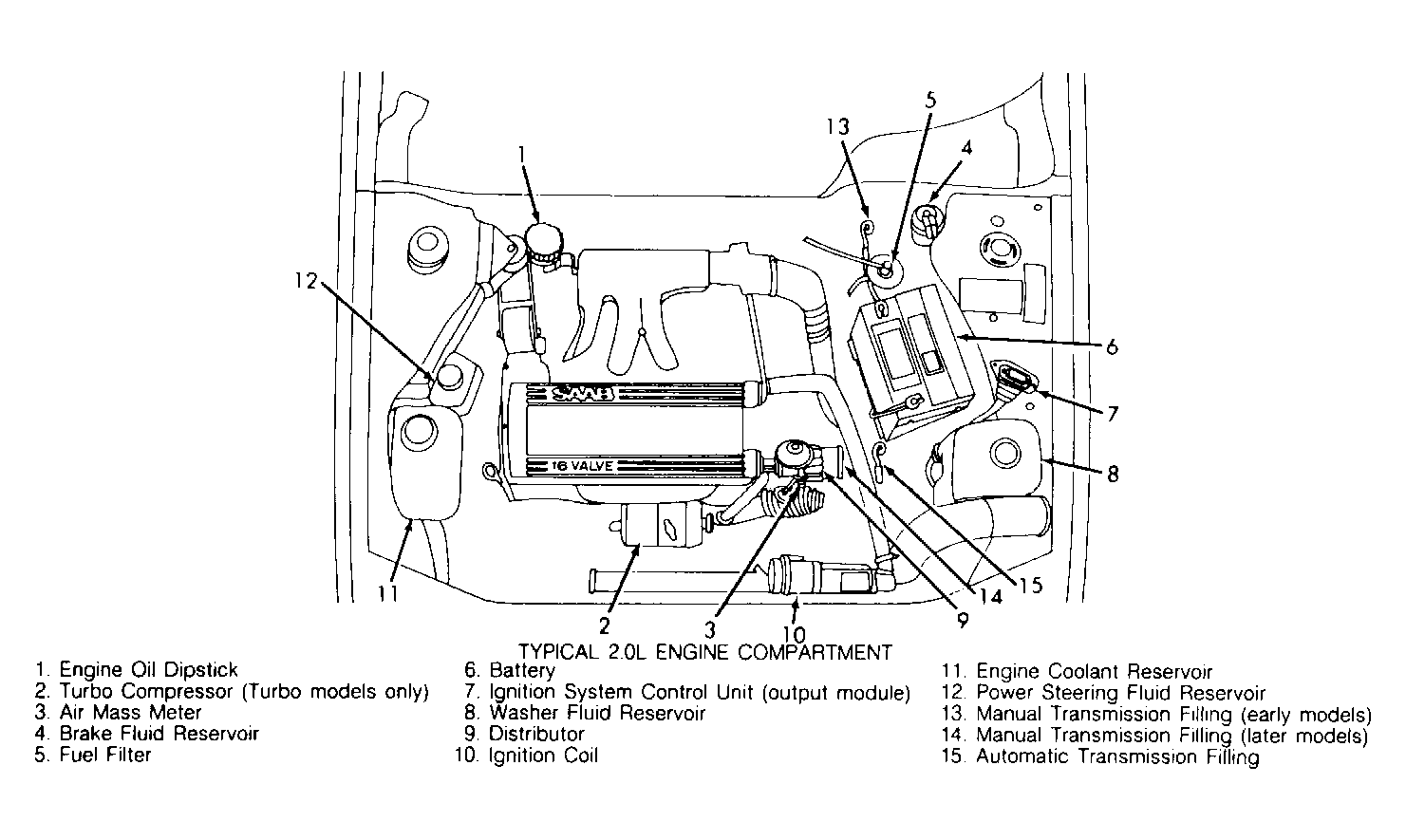 13
5
4
1
12
6
7
8
SAAB
16 VALVE
11
2
3
10
9
14
15

TYPICAL 2.0L ENGINE COMPARTMENT

1. Engine Oil Dipstick
2. Turbo Compressor (Turbo models only)
3. Air Mass Meter
4. Brake Fluid Reservoir
5. Fuel Filter

6. Battery
7. Ignition System Control Unit (output module)
8. Washer Fluid Reservoir
9. Distributor
10. Ignition Coil

11. Engine Coolant Reservoir
12. Power Steering Fluid Reservoir
13. Manual Transmission Filling (early models)
14. Manual Transmission Filling (later models)
15. Automatic Transmission Filling