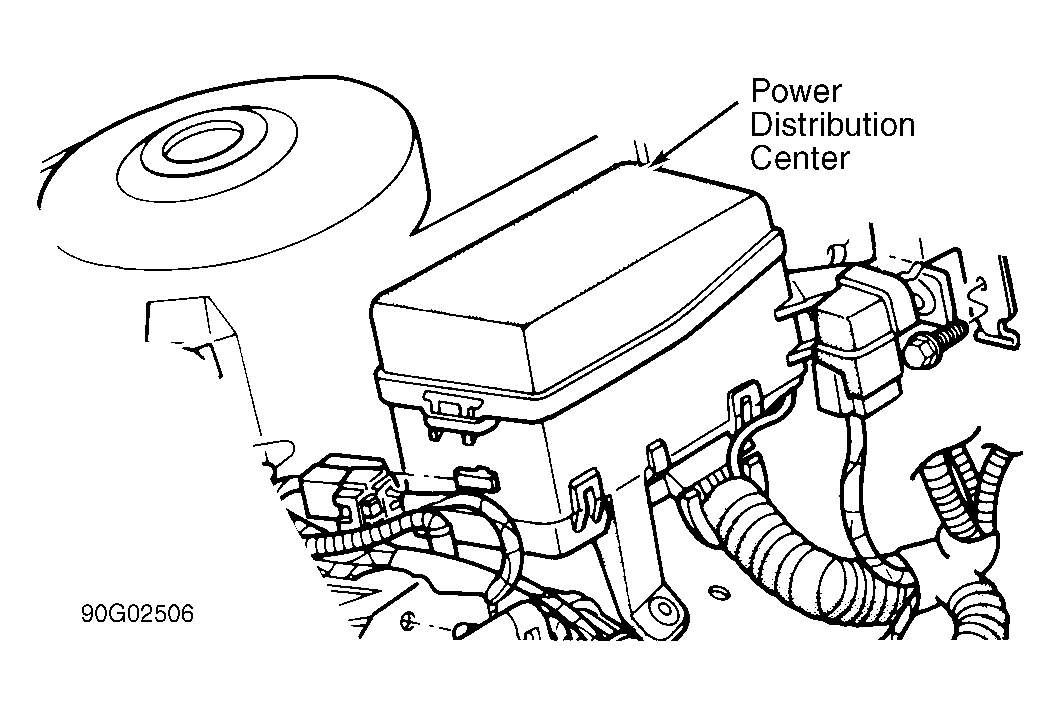 Power
Distribution
Center

90G02506