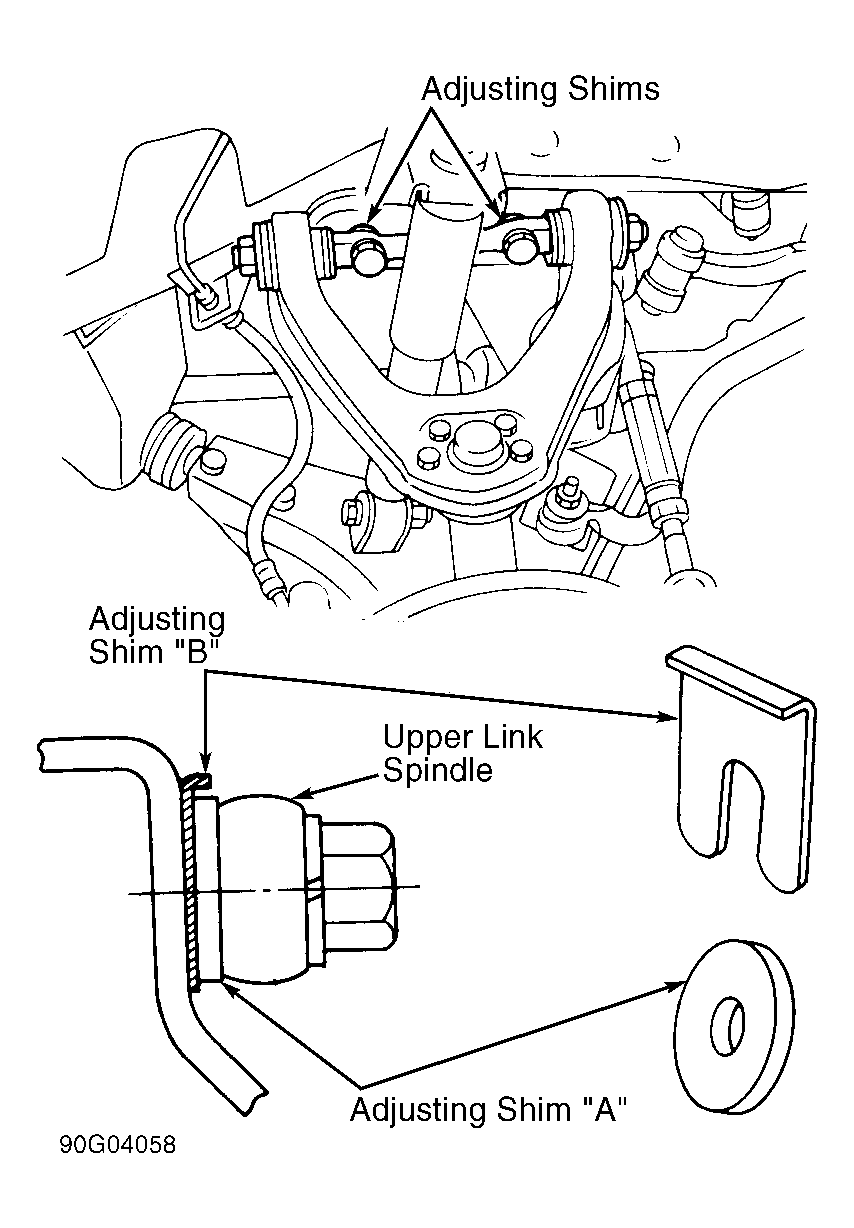 Adjusting Shims

Adjusting Shim "B"

Upper Link Spindle

Adjusting Shim "A"

90G04058