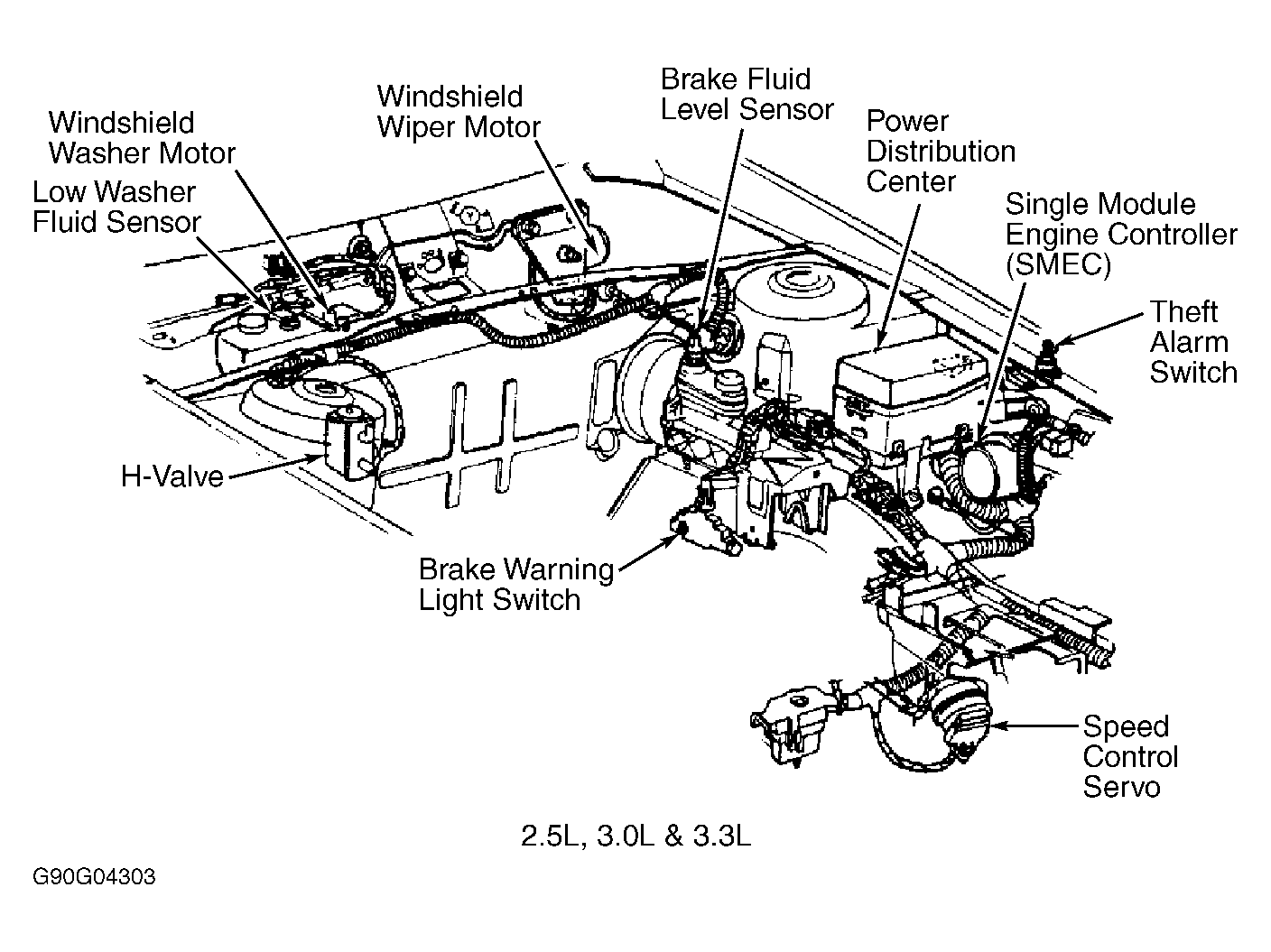 Windshield Washer Motor

Low Washer Fluid Sensor

Windshield Wiper Motor

Brake Fluid Level Sensor

Power Distribution Center

Single Module Engine Controller (SMEC)

Theft Alarm Switch

H-Valve

Brake Warning Light Switch

Speed Control Servo

2.5L, 3.0L & 3.3L

G90G04303