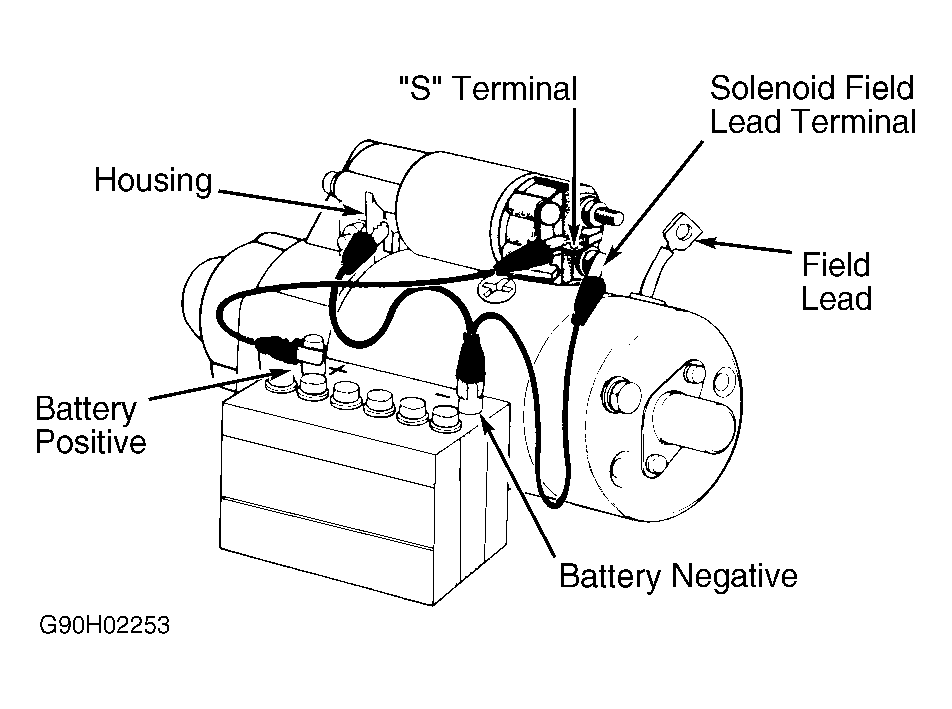 "S" Terminal

Solenoid Field Lead Terminal

Housing

Field Lead

Battery Positive

Battery Negative

G90H02253