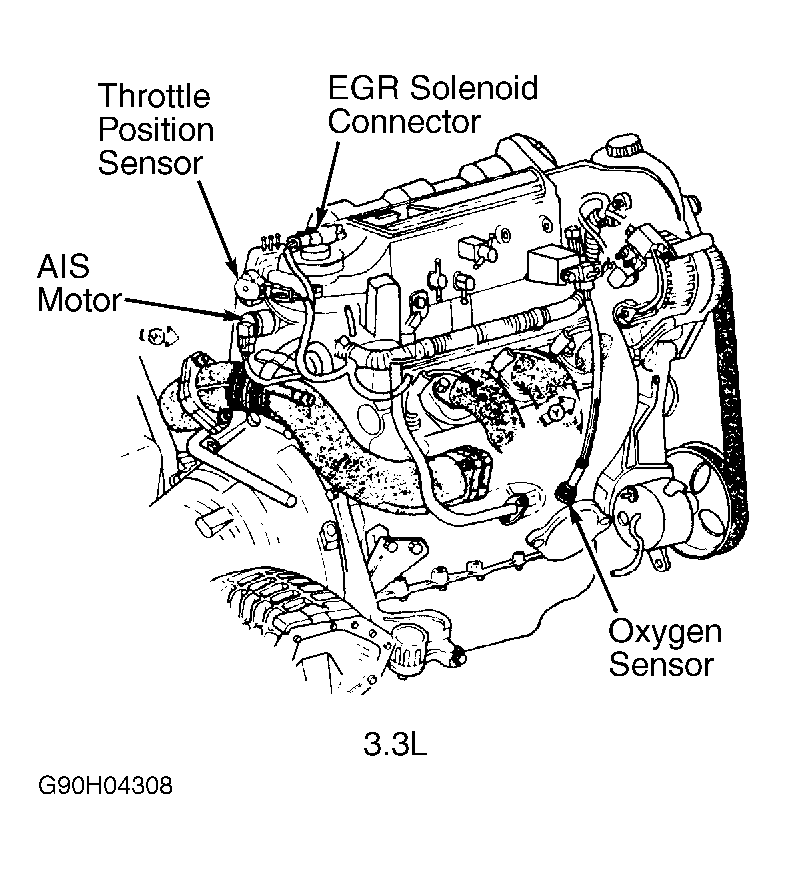 Throttle Position Sensor

EGR Solenoid Connector

AIS Motor

Oxygen Sensor

3.3L

G90H04308