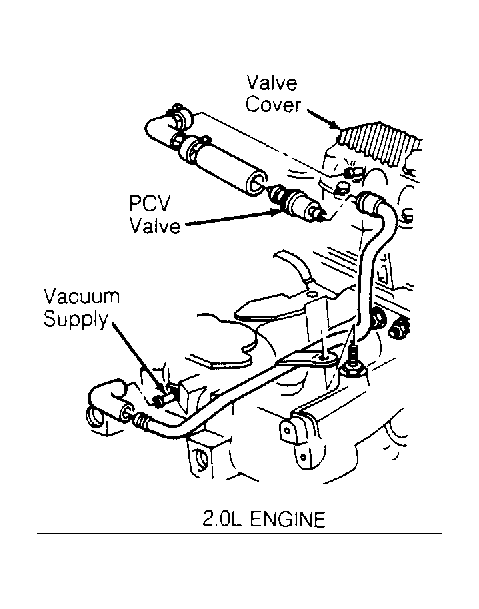 Valve Cover

PCV Valve

Vacuum Supply

2.0L ENGINE