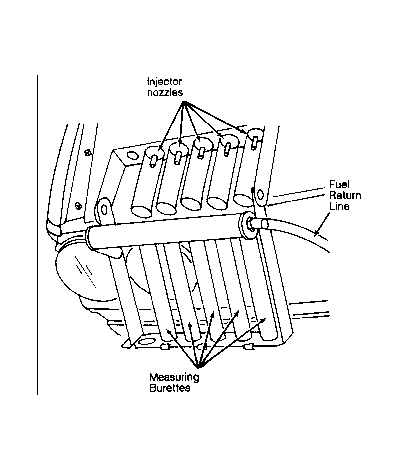 Injector nozzles

Fuel Return Line

Measuring Burettes